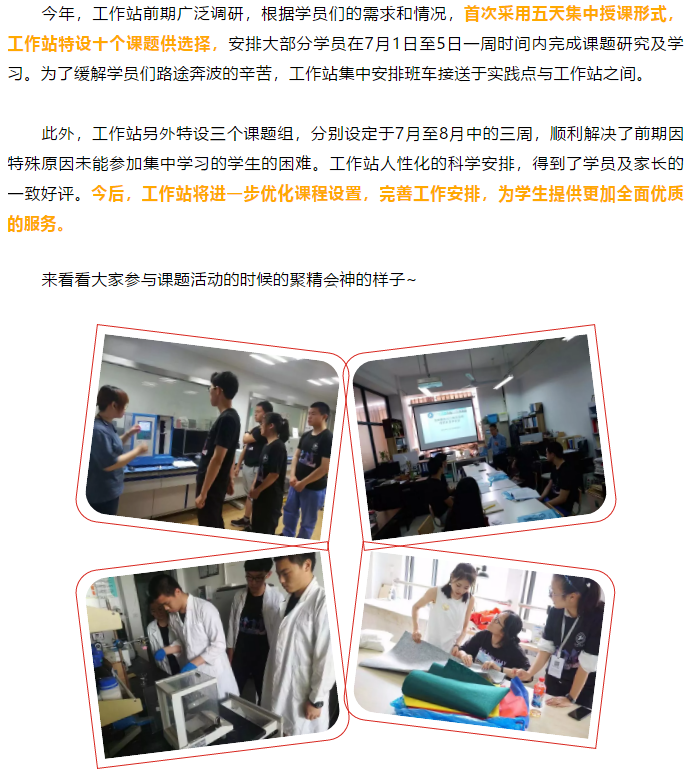 今年，工作站前期广泛调研，根据学员们的需求和情况，首次采用五天集中授课形式，工作站特设十个课题供选择，安排大部分学员在7月1日至5日一周时间内完成课题研究及学习。为了缓解学员们路途奔波的辛苦，工作站集中安排班车接送于实践点与工作站之间。

此外，工作站另外特设三个课题组，分别设定于7月至8月中的三周，顺利解决了前期因特殊原因未能参加集中学习的学生的困难。工作站人性化的科学安排，得到了学员及家长的一致好评。今后，工作站将进一步优化课程设置，完善工作安排，为学生提供更加全面优质的服务。

来看看大家参与课题活动的时候的聚精会神的样子~