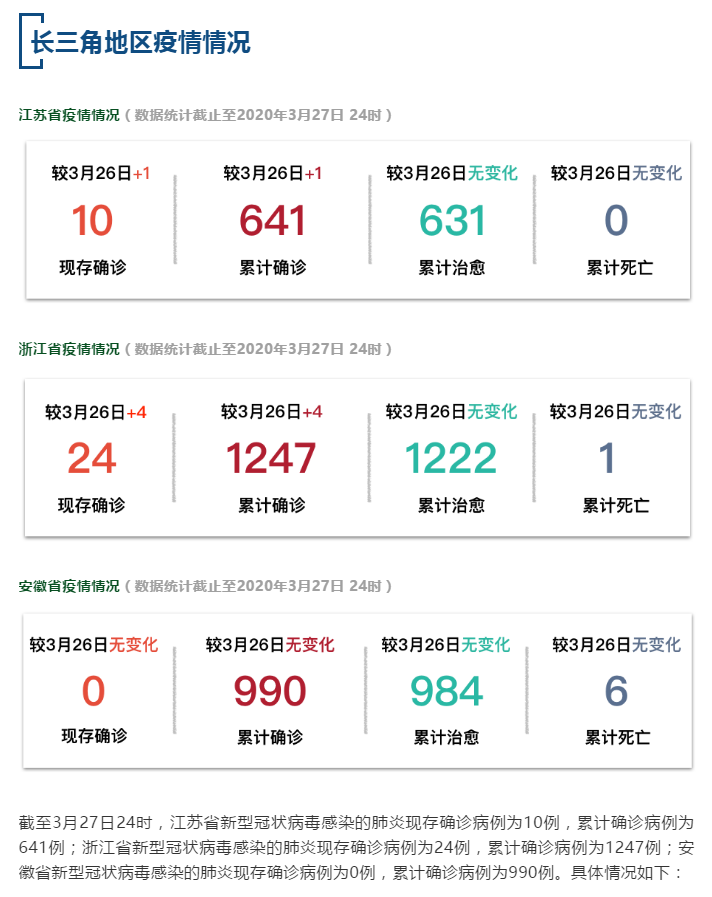 长三角地区疫情情况

江苏省疫情情况（数据统计截止至2020年3月27日 24时）

较3月26日+1
10
现存确诊

较3月26日+1
641
累计确诊

较3月26日无变化
631
累计治愈

较3月26日无变化
0
累计死亡

浙江省疫情情况（数据统计截止至2020年3月27日 24时）

较3月26日+4
24
现存确诊

较3月26日+4
1247
累计确诊

较3月26日无变化
1222
累计治愈

较3月26日无变化
1
累计死亡

安徽省疫情情况（数据统计截止至2020年3月27日 24时）

较3月26日无变化
0
现存确诊

较3月26日无变化
990
累计确诊

较3月26日无变化
984
累计治愈

较3月26日无变化
6
累计死亡

截至3月27日24时，江苏省新型冠状病毒感染的肺炎现存确诊病例为10例，累计确诊病例为641例；浙江省新型冠状病毒感染的肺炎现存确诊病例为24例，累计确诊病例为1247例；安徽省新型冠状病毒感染的肺炎现存确诊病例为0例，累计确诊病例为990例。具体情况如下：