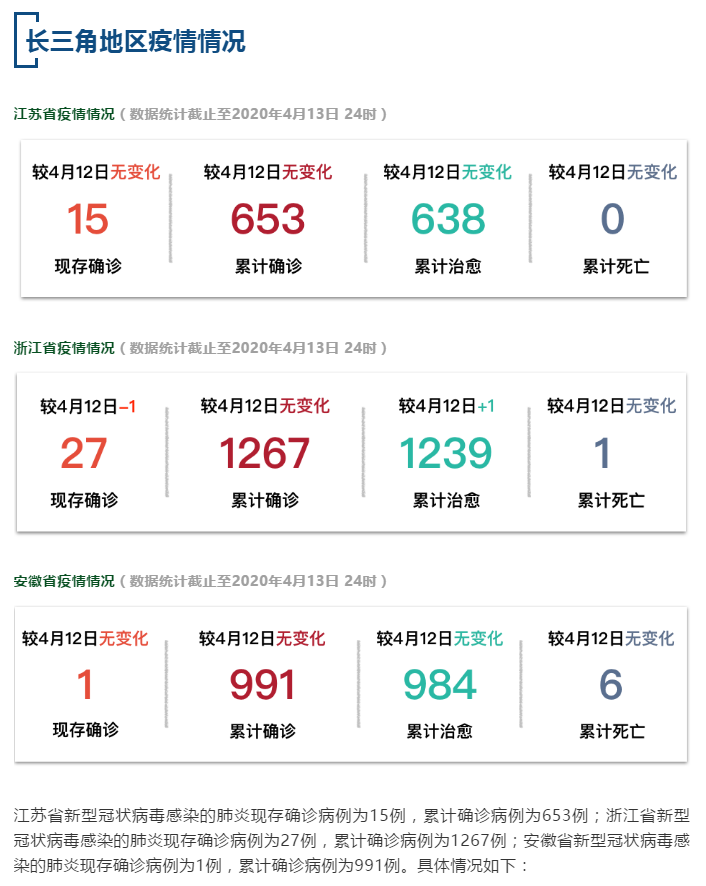 长三角地区疫情情况

江苏省疫情情况（数据统计截止至2020年4月13日 24时）

较4月12日无变化
15
现存确诊

较4月12日无变化
653
累计确诊

较4月12日无变化
638
累计治愈

较4月12日无变化
0
累计死亡

浙江省疫情情况（数据统计截止至2020年4月13日 24时）

较4月12日-1
27
现存确诊

较4月12日无变化
1267
累计确诊

较4月12日+1
1239
累计治愈

较4月12日无变化
1
累计死亡

安徽省疫情情况（数据统计截止至2020年4月13日 24时）

较4月12日无变化
1
现存确诊

较4月12日无变化
991
累计确诊

较4月12日无变化
984
累计治愈

较4月12日无变化
6
累计死亡

江苏省新型冠状病毒感染的肺炎现存确诊病例为15例，累计确诊病例为653例；浙江省新型冠状病毒感染的肺炎现存确诊病例为27例，累计确诊病例为1267例；安徽省新型冠状病毒感染的肺炎现存确诊病例为1例，累计确诊病例为991例。具体情况如下：